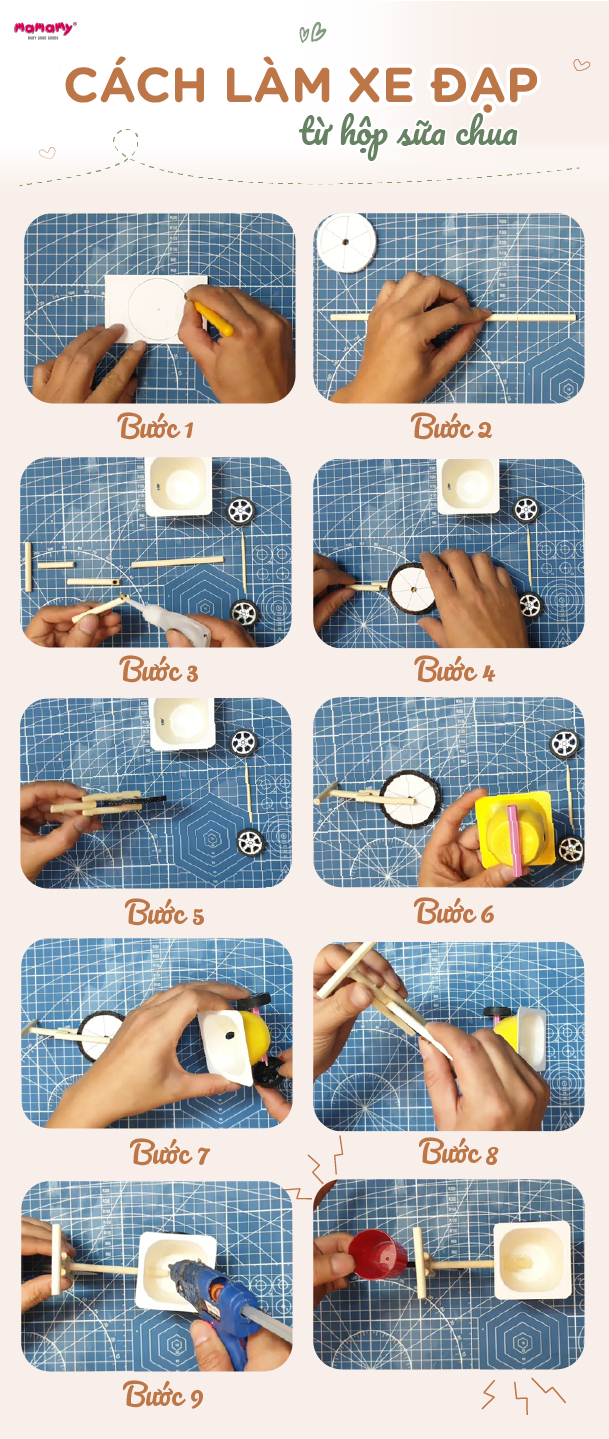 Mamamy
BABY GOOD GOODS

CÁCH LÀM XE ĐẠP
từ hộp sữa chua

Bước 1

Bước 2

Bước 3

Bước 4

Bước 5

Bước 6

Bước 7

Bước 8

Bước 9